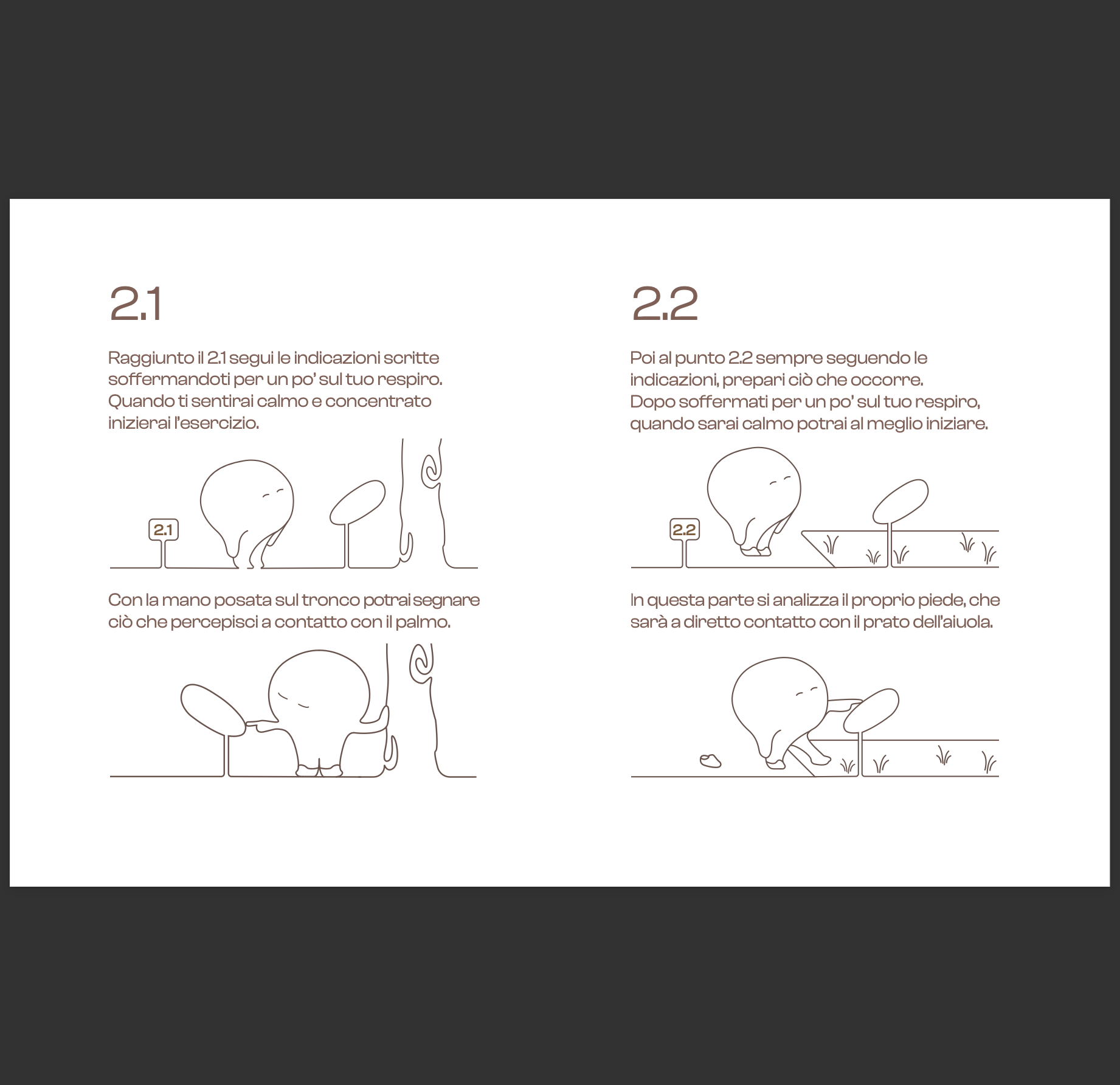 2.1

Raggiunto il 2.1 segui le indicazioni scritte soffermandoti per un po' sul tuo respiro. Quando ti sentirai calmo e concentrato inizierai l'esercizio.

2.1

Con la mano posata sul tronco potrai segnare ciò che percepisci a contatto con il palmo.

2.2

Poi al punto 2.2 sempre seguendo le indicazioni, prepari ciò che occorre. Dopo soffermati per un po' sul tuo respiro, quando sarai calmo potrai al meglio iniziare.

2.2

In questa parte si analizza il proprio piede, che sarà a diretto contatto con il prato dell'aiuola.